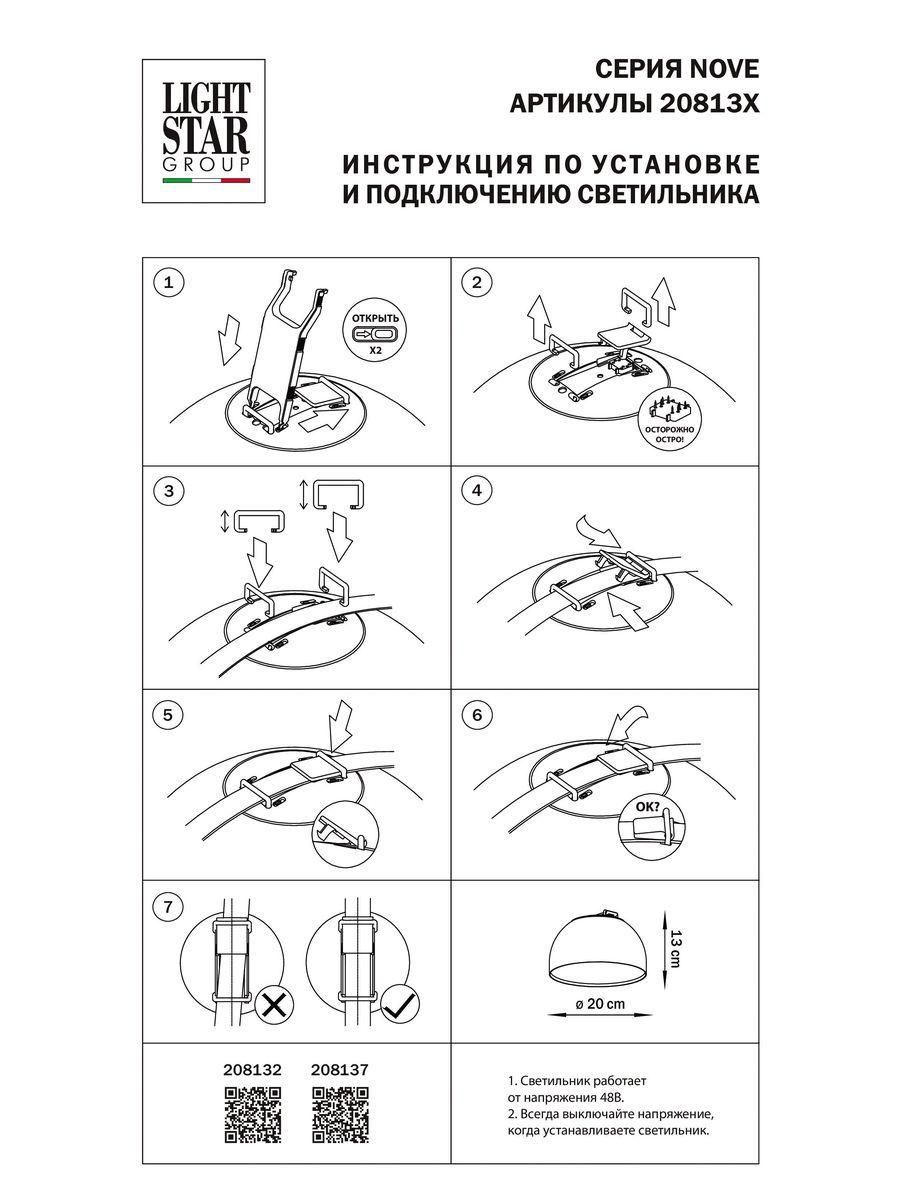 LIGHT STAR GROUP

СЕРИЯ NOVE
АРТИКУЛЫ 20813X

ИНСТРУКЦИЯ ПО УСТАНОВКЕ
И ПОДКЛЮЧЕНИЮ СВЕТИЛЬНИКА

1
ОТКРЫТЬ
X2

2
ОСТОРОЖНО ОСТРО!

3

4

5

6
OK?

7

13 cm
ø 20 cm

208132 208137

1. Светильник работает от напряжения 48В.
2. Всегда выключайте напряжение, когда устанавливаете светильник.